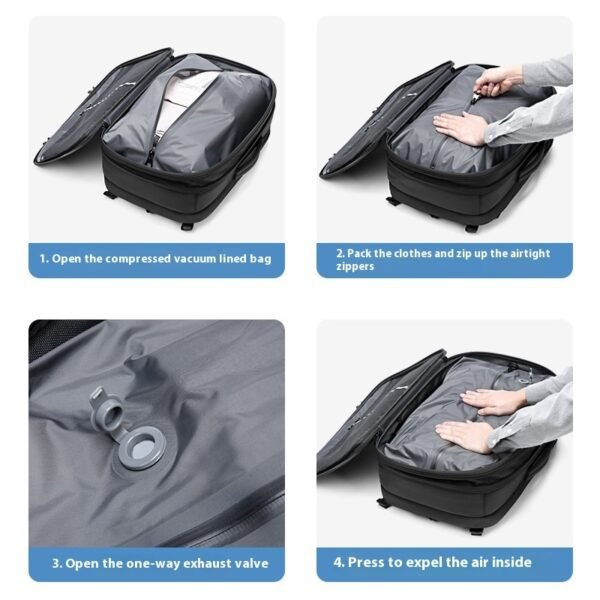 1. Open the compressed vacuum lined bag

2. Pack the clothes and zip up the airtight zippers

3. Open the one-way exhaust valve

4. Press to expel the air inside