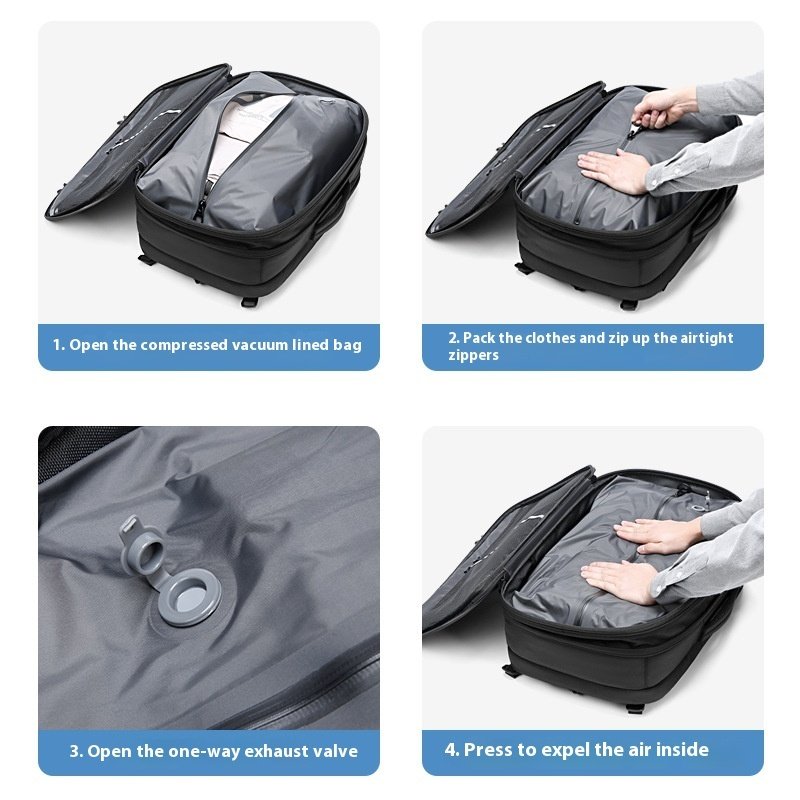 1. Open the compressed vacuum lined bag

2. Pack the clothes and zip up the airtight zippers

3. Open the one-way exhaust valve

4. Press to expel the air inside