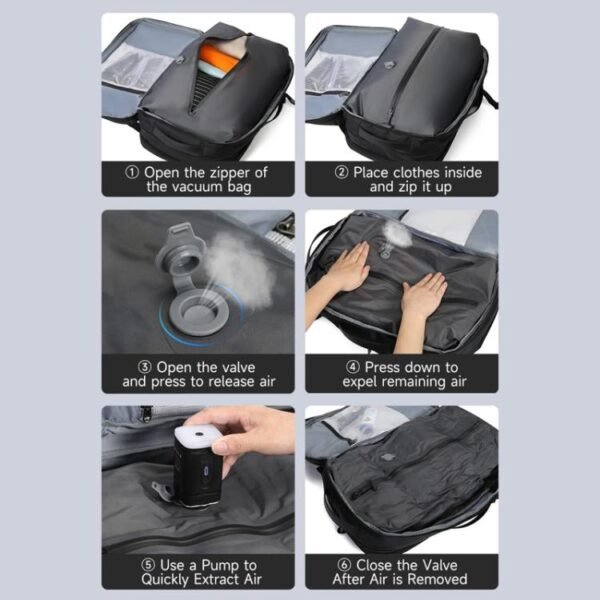 ① Open the zipper of the vacuum bag

② Place clothes inside and zip it up

③ Open the valve and press to release air

④ Press down to expel remaining air

⑤ Use a Pump to Quickly Extract Air

⑥ Close the Valve After Air is Removed